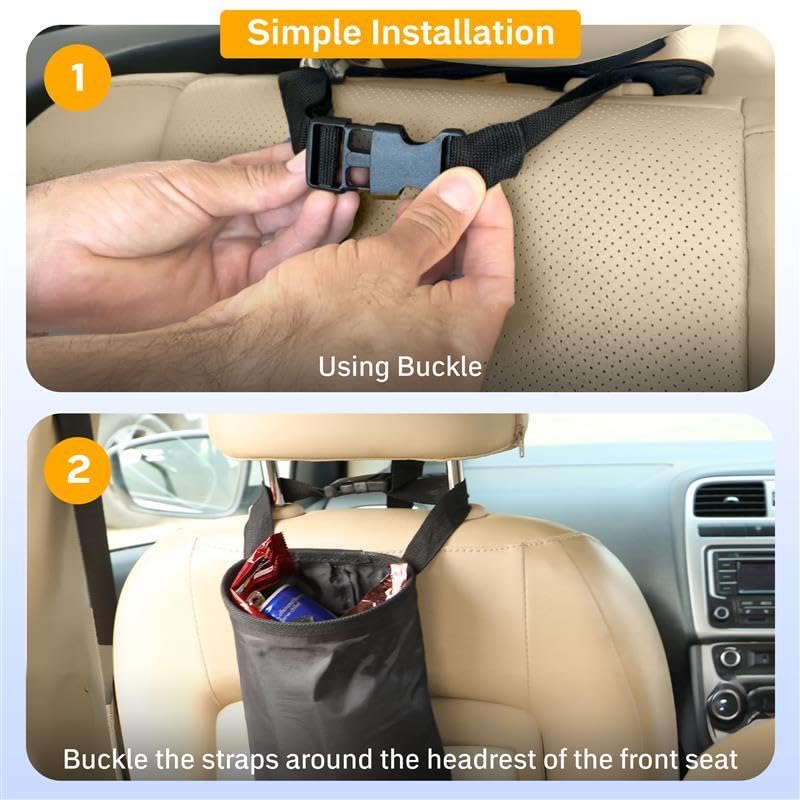 Simple Installation

1

Using Buckle

2

Buckle the straps around the headrest of the front seat