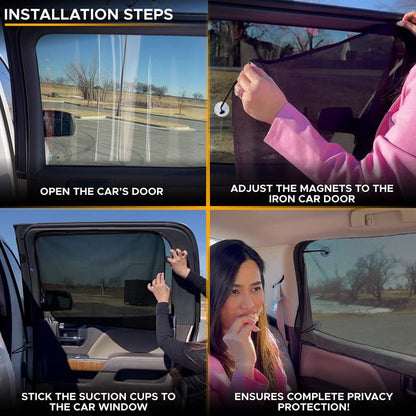 INSTALLATION STEPS

OPEN THE CAR'S DOOR

ADJUST THE MAGNETS TO THE IRON CAR DOOR

STICK THE SUCTION CUPS TO THE CAR WINDOW

ENSURES COMPLETE PRIVACY PROTECTION!