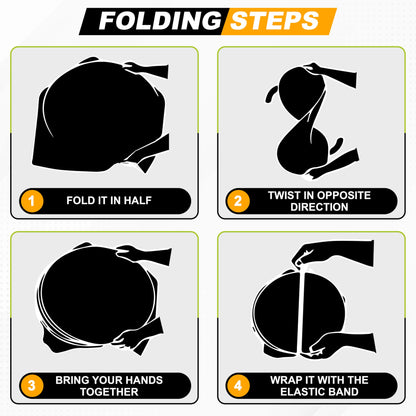 FOLDING STEPS

1 FOLD IT IN HALF

2 TWIST IN OPPOSITE DIRECTION

3 BRING YOUR HANDS TOGETHER

4 WRAP IT WITH THE ELASTIC BAND