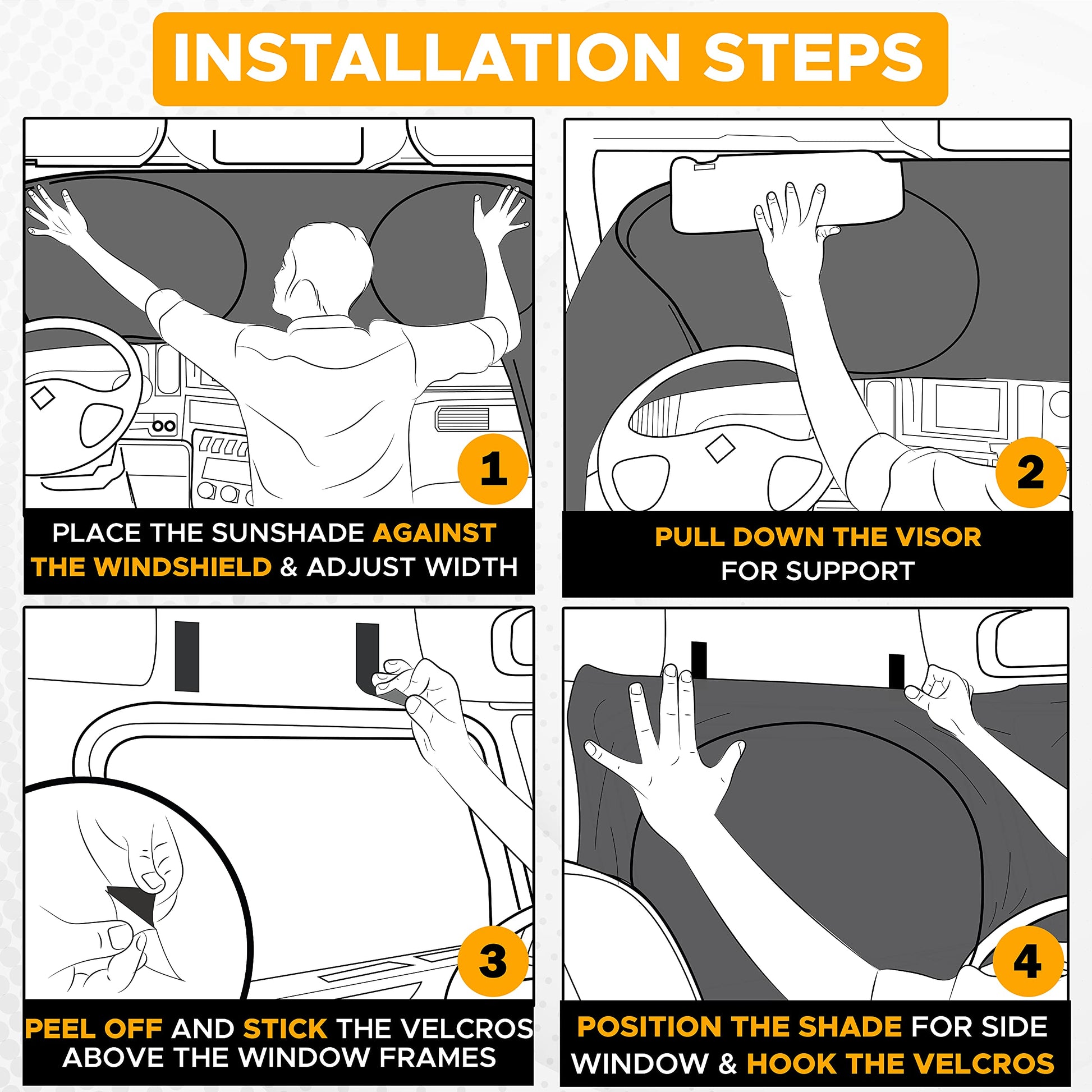 INSTALLATION STEPS

1

PLACE THE SUNSHADE AGAINST THE WINDSHIELD & ADJUST WIDTH

2

PULL DOWN THE VISOR FOR SUPPORT

3

PEEL OFF AND STICK THE VELCROS ABOVE THE WINDOW FRAMES

4

POSITION THE SHADE FOR SIDE WINDOW & HOOK THE VELCROS