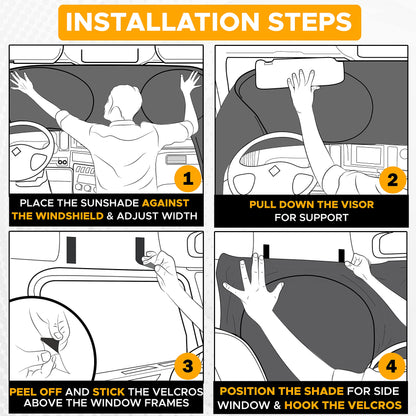 INSTALLATION STEPS

1

PLACE THE SUNSHADE AGAINST THE WINDSHIELD & ADJUST WIDTH

2

PULL DOWN THE VISOR FOR SUPPORT

3

PEEL OFF AND STICK THE VELCROS ABOVE THE WINDOW FRAMES

4

POSITION THE SHADE FOR SIDE WINDOW & HOOK THE VELCROS