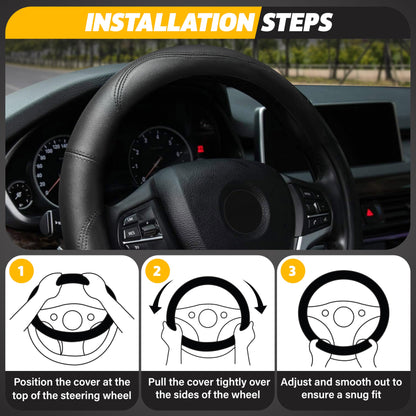 INSTALLATION STEPS

1

Position the cover at the top of the steering wheel

2

Pull the cover tightly over the sides of the wheel

3

Adjust and smooth out to ensure a snug fit