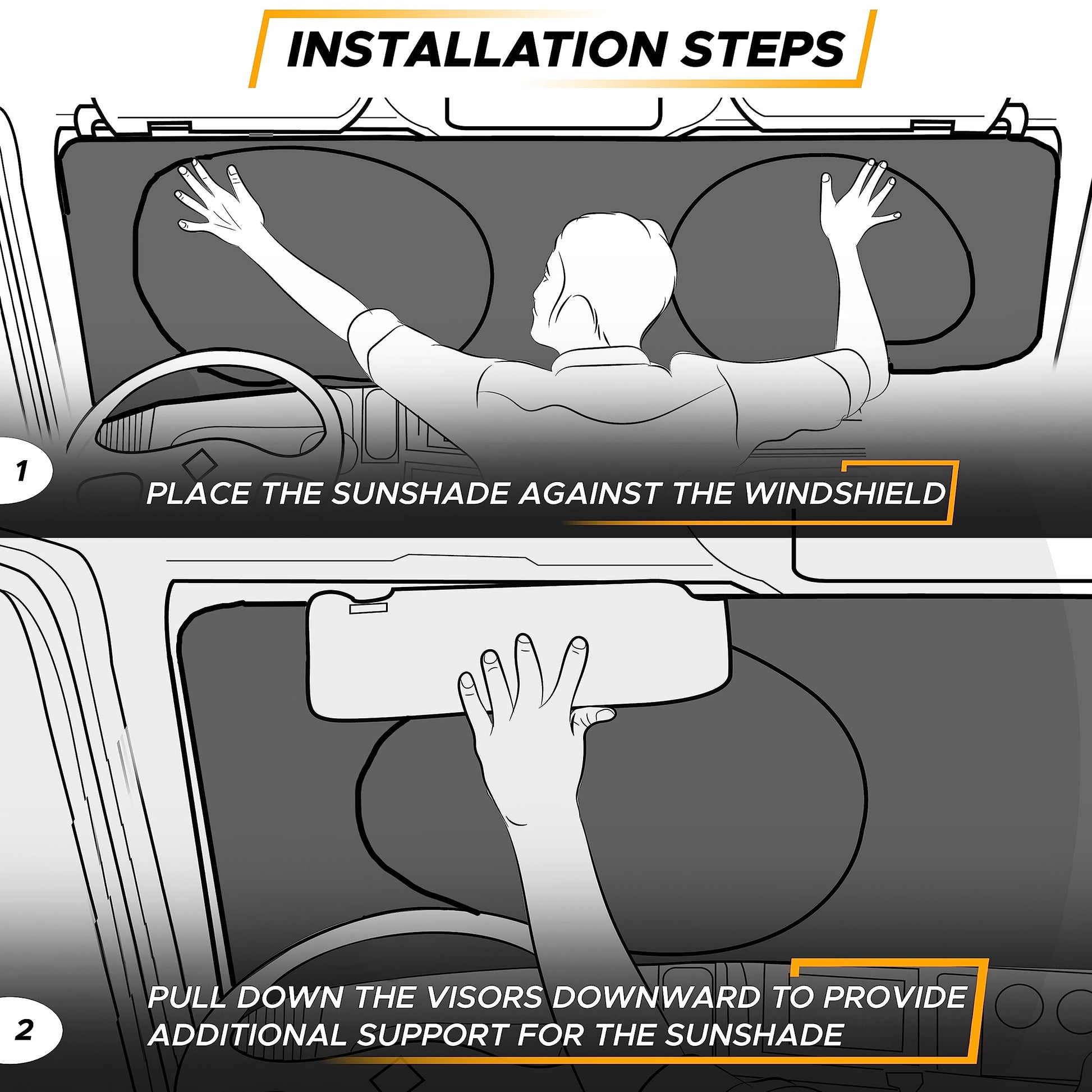 INSTALLATION STEPS

1

PLACE THE SUNSHADE AGAINST THE WINDSHIELD

2

PULL DOWN THE VISORS DOWNWARD TO PROVIDE ADDITIONAL SUPPORT FOR THE SUNSHADE