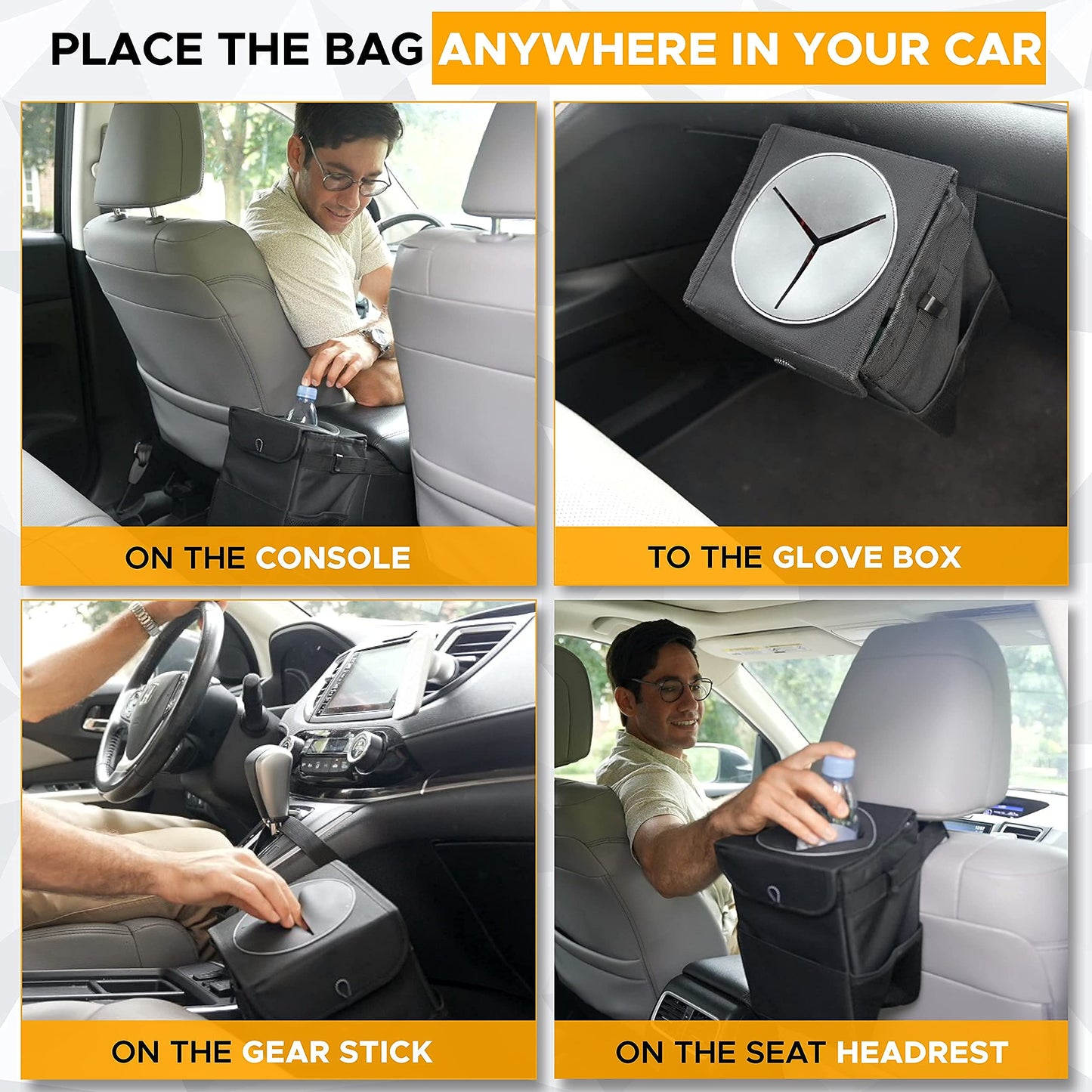 PLACE THE BAG ANYWHERE IN YOUR CAR

ON THE CONSOLE

TO THE GLOVE BOX

ON THE GEAR STICK

ON THE SEAT HEADREST