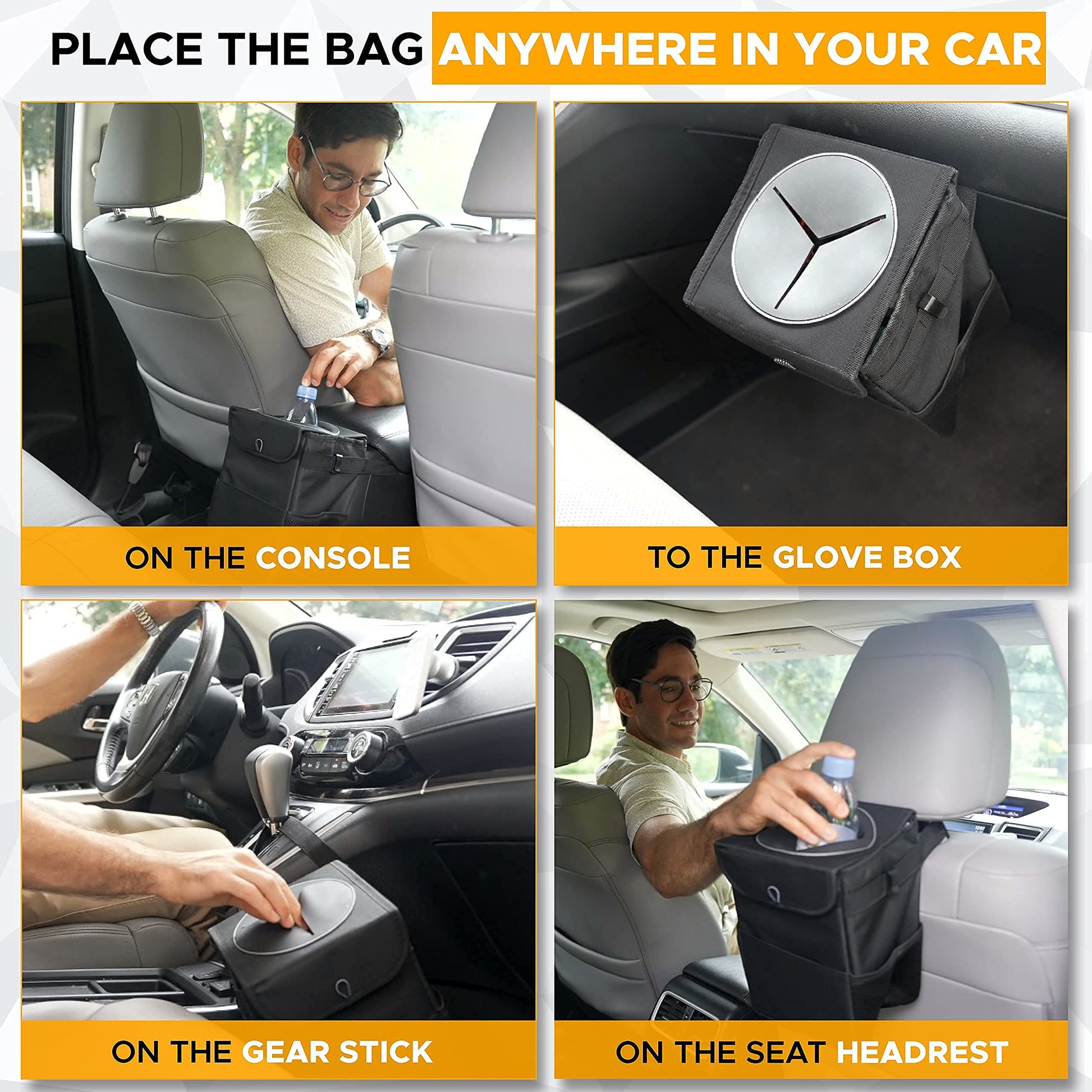 PLACE THE BAG ANYWHERE IN YOUR CAR

ON THE CONSOLE

TO THE GLOVE BOX

ON THE GEAR STICK

ON THE SEAT HEADREST