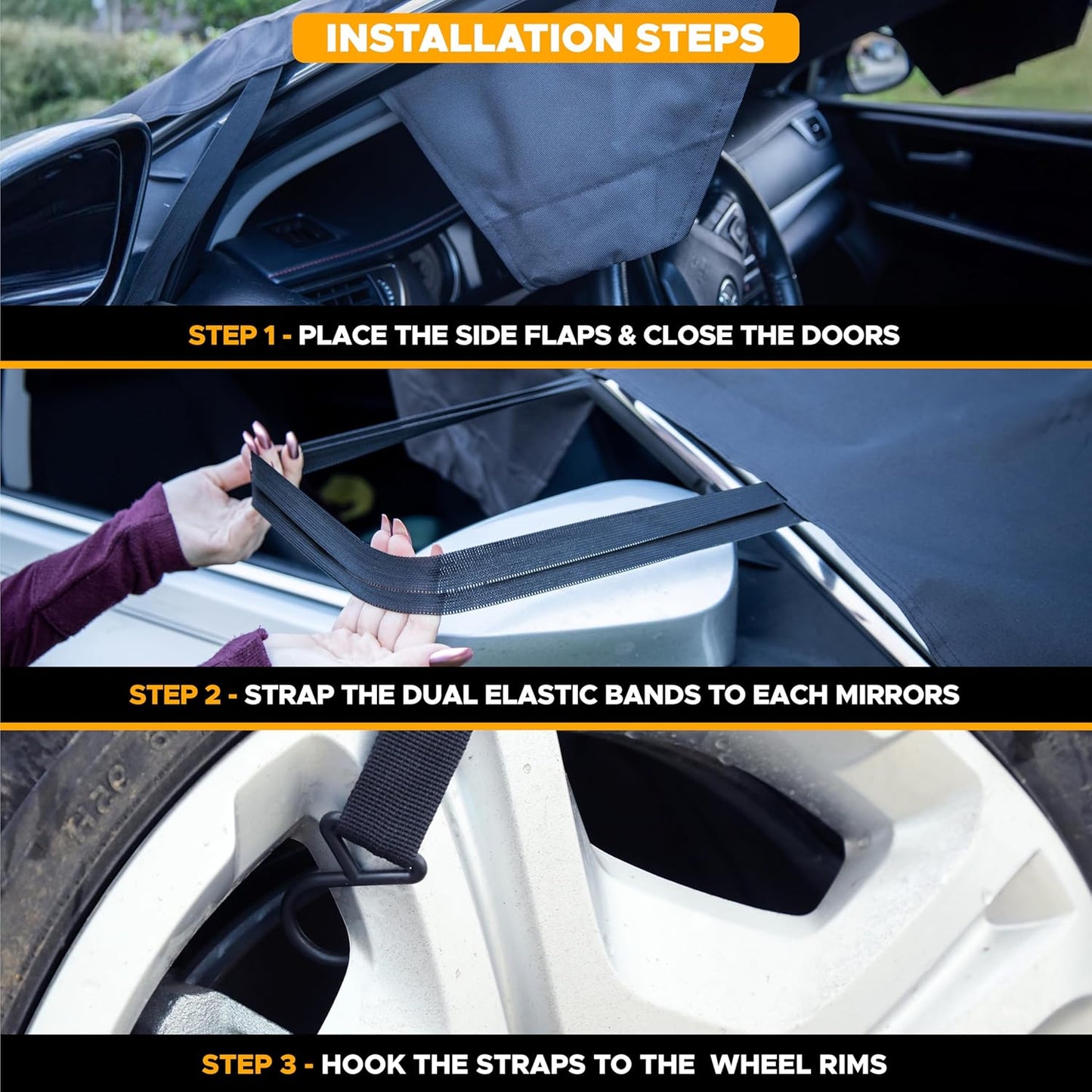 INSTALLATION STEPS

STEP 1 - PLACE THE SIDE FLAPS & CLOSE THE DOORS

STEP 2 - STRAP THE DUAL ELASTIC BANDS TO EACH MIRRORS

STEP 3 - HOOK THE STRAPS TO THE WHEEL RIMS