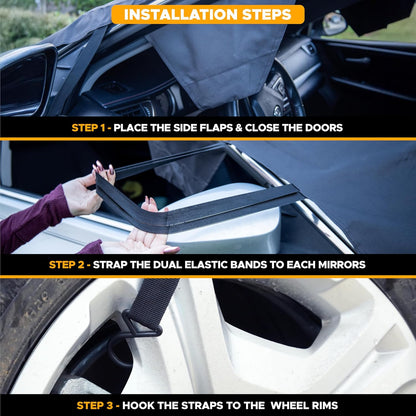 INSTALLATION STEPS

STEP 1 - PLACE THE SIDE FLAPS & CLOSE THE DOORS

STEP 2 - STRAP THE DUAL ELASTIC BANDS TO EACH MIRRORS

STEP 3 - HOOK THE STRAPS TO THE WHEEL RIMS