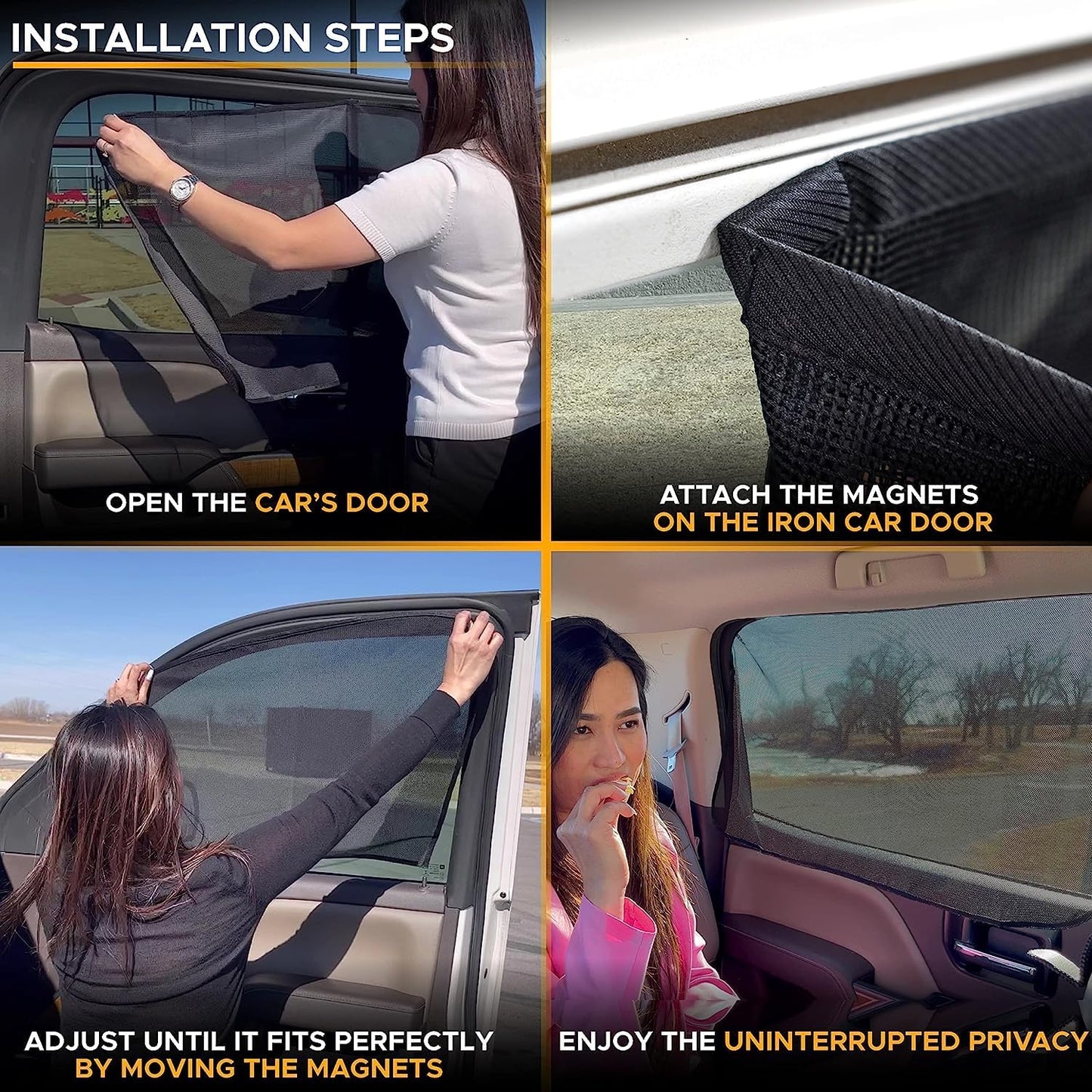 INSTALLATION STEPS

OPEN THE CAR'S DOOR

ATTACH THE MAGNETS ON THE IRON CAR DOOR

ADJUST UNTIL IT FITS PERFECTLY BY MOVING THE MAGNETS

ENJOY THE UNINTERRUPTED PRIVACY