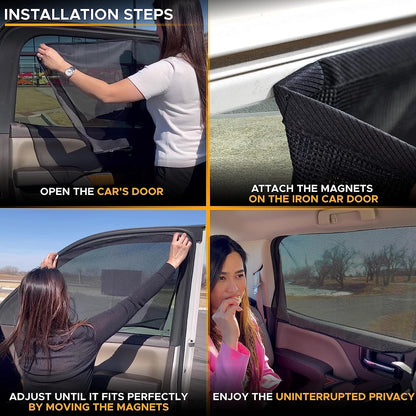 INSTALLATION STEPS

OPEN THE CAR'S DOOR

ATTACH THE MAGNETS ON THE IRON CAR DOOR

ADJUST UNTIL IT FITS PERFECTLY BY MOVING THE MAGNETS

ENJOY THE UNINTERRUPTED PRIVACY