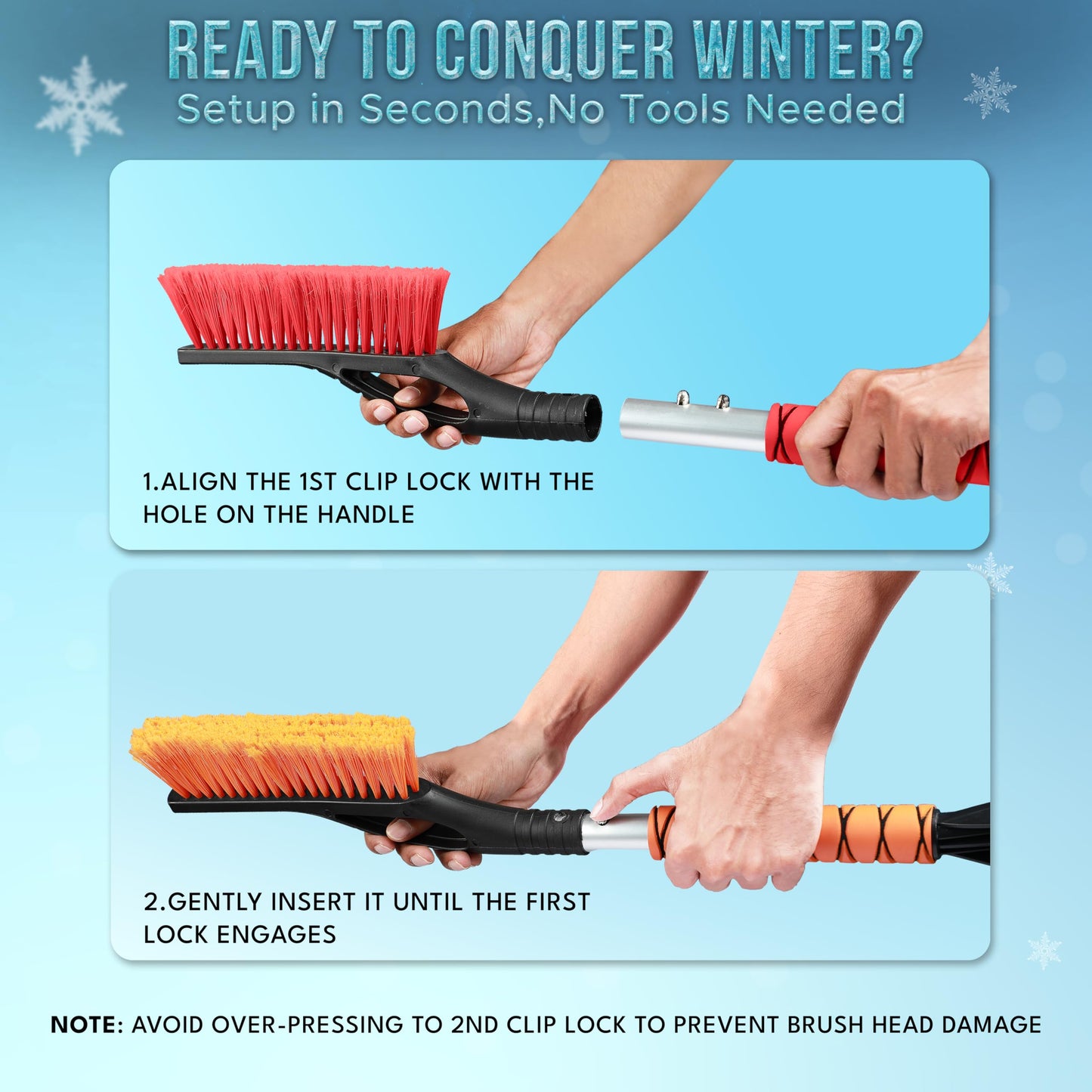 READY TO CONQUER WINTER?
Setup in Seconds,No Tools Needed

1.ALIGN THE 1ST CLIP LOCK WITH THE HOLE ON THE HANDLE

2.GENTLY INSERT IT UNTIL THE FIRST LOCK ENGAGES

NOTE: AVOID OVER-PRESSING TO 2ND CLIP LOCK TO PREVENT BRUSH HEAD DAMAGE