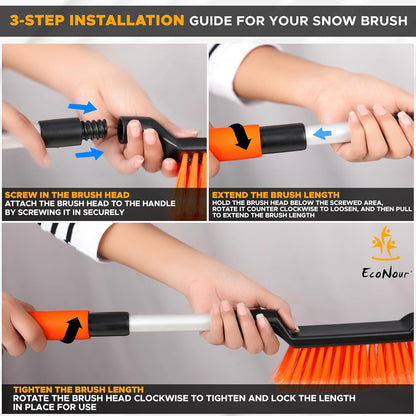 3-STEP INSTALLATION GUIDE FOR YOUR SNOW BRUSH

SCREW IN THE BRUSH HEAD
ATTACH THE BRUSH HEAD TO THE HANDLE BY SCREWING IT IN SECURELY

EXTEND THE BRUSH LENGTH
HOLD THE BRUSH HEAD BELOW THE SCREWED AREA, ROTATE IT COUNTER CLOCKWISE TO LOOSEN, AND THEN PULL TO EXTEND THE BRUSH LENGTH

EcoNour

TIGHTEN THE BRUSH LENGTH
ROTATE THE BRUSH HEAD CLOCKWISE TO TIGHTEN AND LOCK THE LENGTH IN PLACE FOR USE