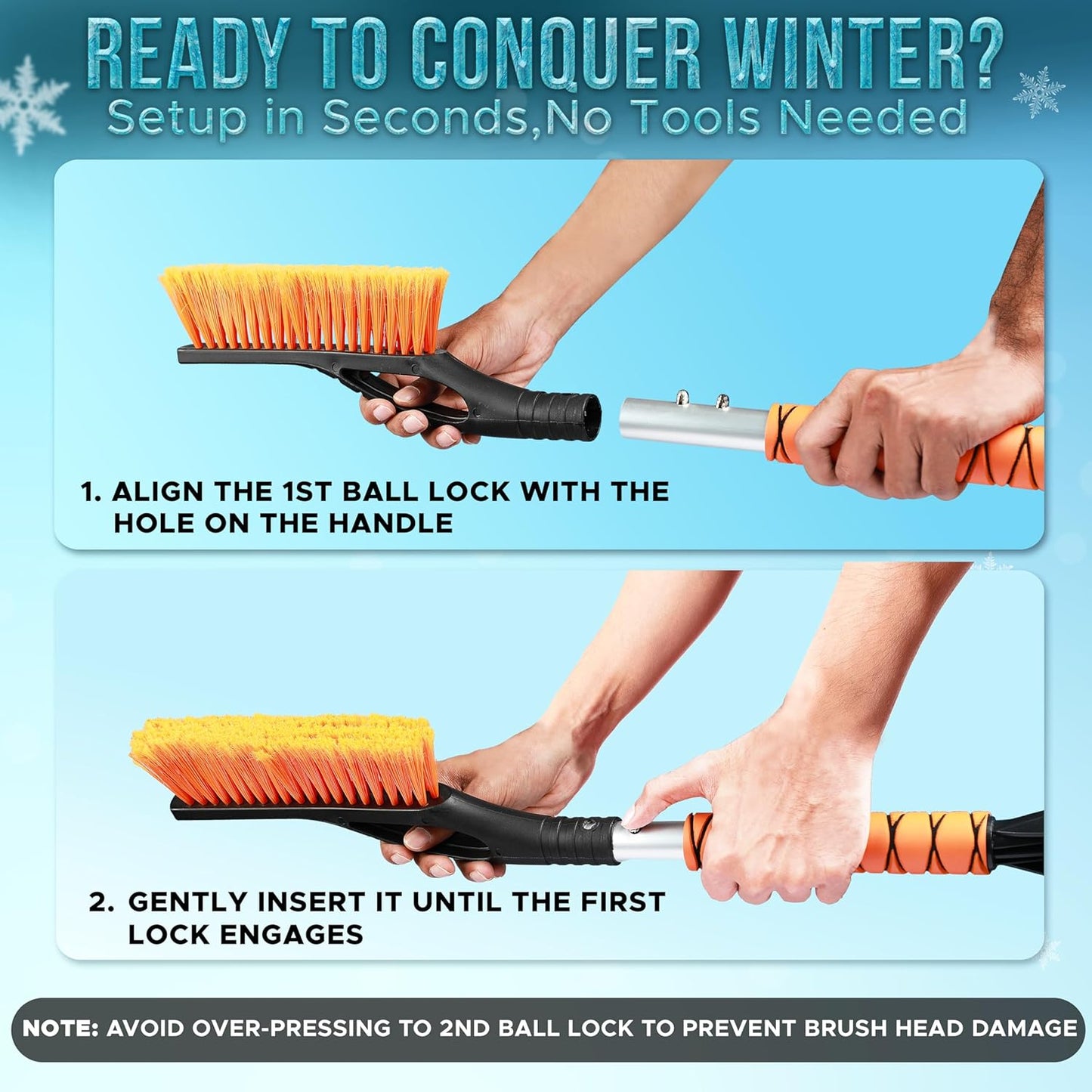 READY TO CONQUER WINTER?
Setup in Seconds,No Tools Needed

1. ALIGN THE 1ST BALL LOCK WITH THE HOLE ON THE HANDLE

2. GENTLY INSERT IT UNTIL THE FIRST LOCK ENGAGES

NOTE: AVOID OVER-PRESSING TO 2ND BALL LOCK TO PREVENT BRUSH HEAD DAMAGE