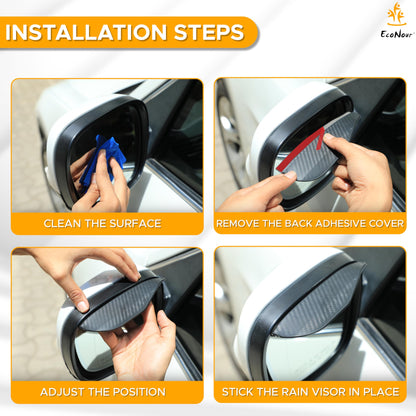 INSTALLATION STEPS

EcoNour

CLEAN THE SURFACE

REMOVE THE BACK ADHESIVE COVER

ADJUST THE POSITION

STICK THE RAIN VISOR IN PLACE