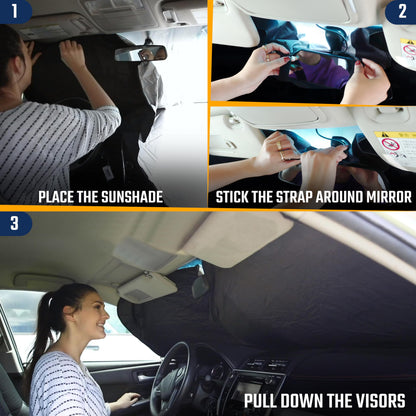 1

PLACE THE SUNSHADE

2

STICK THE STRAP AROUND MIRROR

3

PULL DOWN THE VISORS