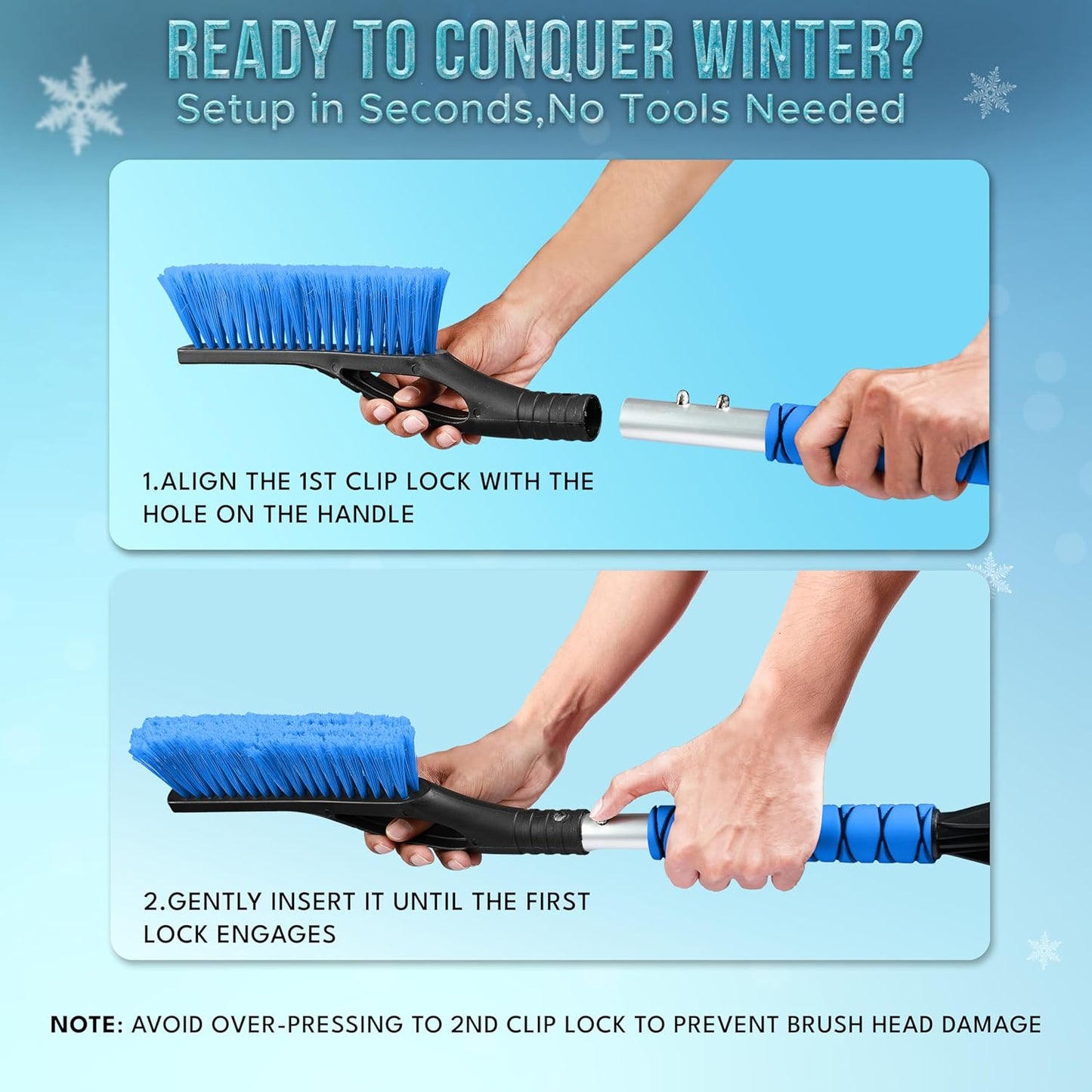 READY TO CONQUER WINTER?
Setup in Seconds,No Tools Needed

1.ALIGN THE 1ST CLIP LOCK WITH THE HOLE ON THE HANDLE

2.GENTLY INSERT IT UNTIL THE FIRST LOCK ENGAGES

NOTE: AVOID OVER-PRESSING TO 2ND CLIP LOCK TO PREVENT BRUSH HEAD DAMAGE