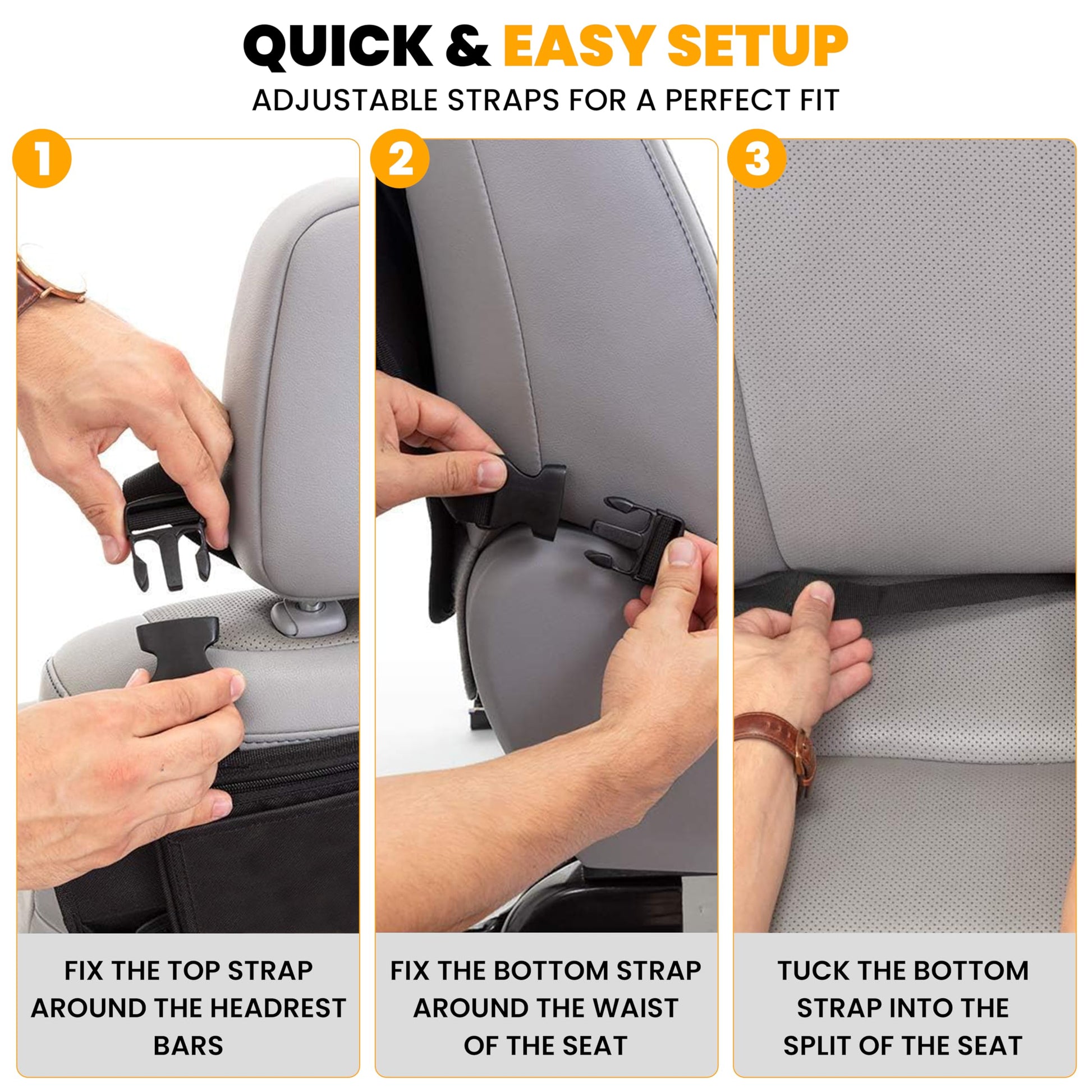 QUICK & EASY SETUP

ADJUSTABLE STRAPS FOR A PERFECT FIT

1

FIX THE TOP STRAP AROUND THE HEADREST BARS

2

FIX THE BOTTOM STRAP AROUND THE WAIST OF THE SEAT

3

TUCK THE BOTTOM STRAP INTO THE SPLIT OF THE SEAT