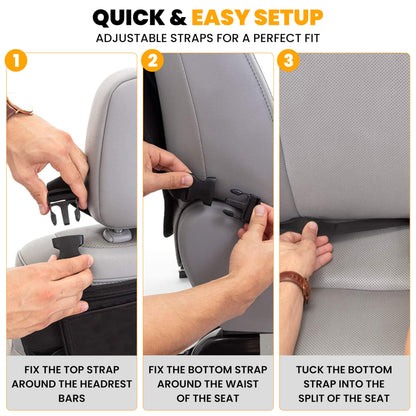 QUICK & EASY SETUP
ADJUSTABLE STRAPS FOR A PERFECT FIT

1

FIX THE TOP STRAP AROUND THE HEADREST BARS

2

FIX THE BOTTOM STRAP AROUND THE WAIST OF THE SEAT

3

TUCK THE BOTTOM STRAP INTO THE SPLIT OF THE SEAT