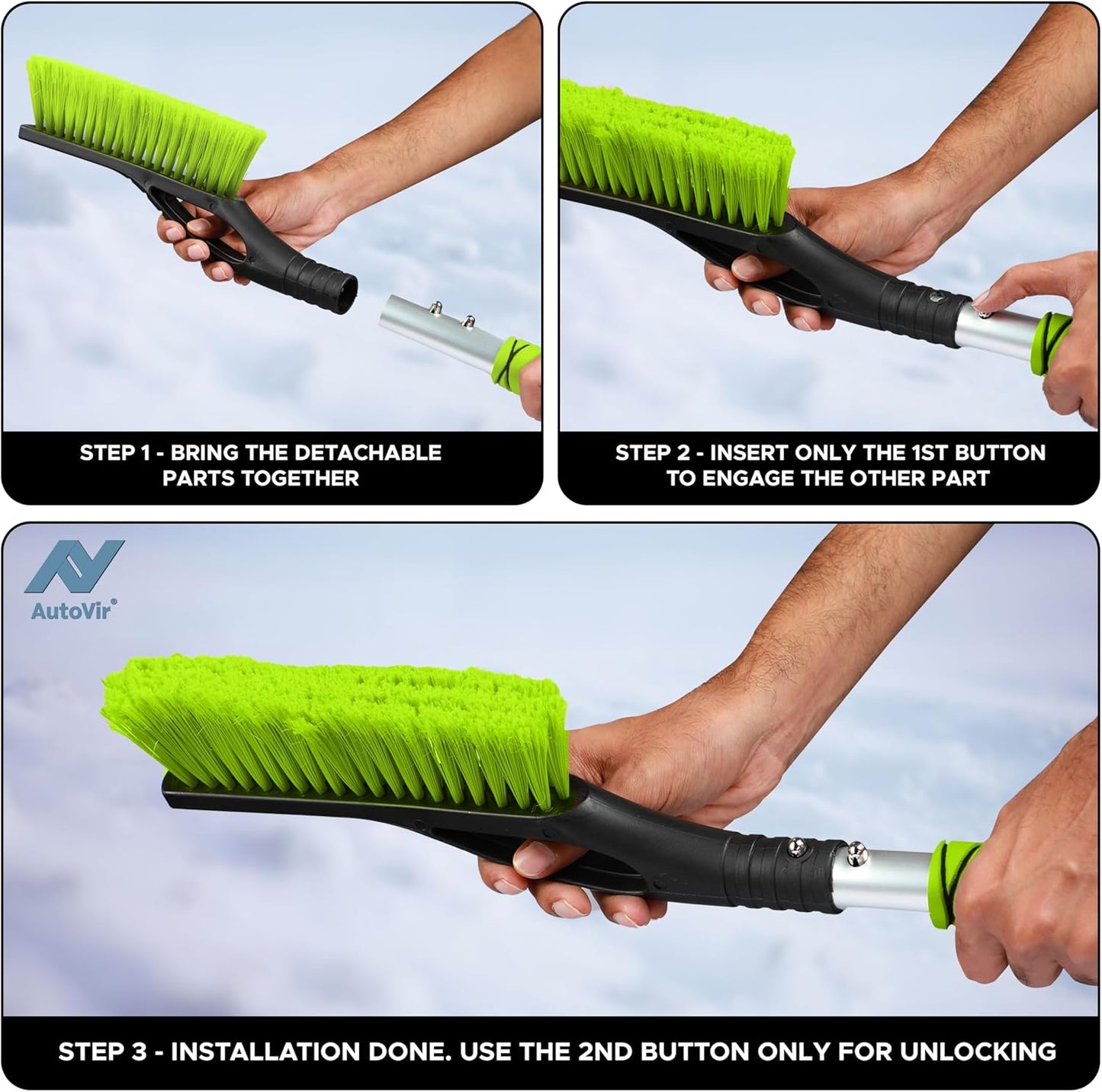 STEP 1 - BRING THE DETACHABLE PARTS TOGETHER

STEP 2 - INSERT ONLY THE 1ST BUTTON TO ENGAGE THE OTHER PART

AutoVir®

STEP 3 - INSTALLATION DONE. USE THE 2ND BUTTON ONLY FOR UNLOCKING