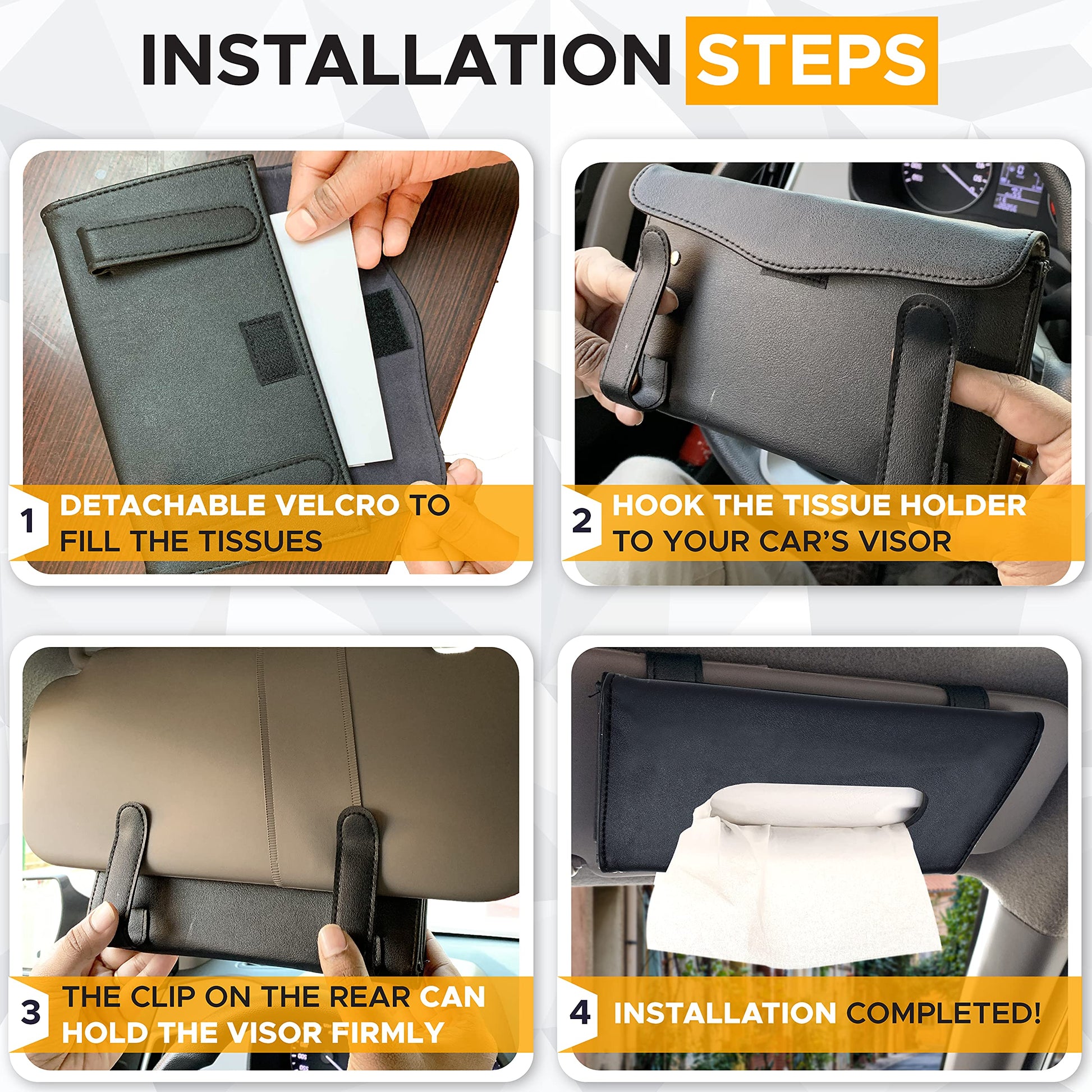 INSTALLATION STEPS

1 DETACHABLE VELCRO TO FILL THE TISSUES

2 HOOK THE TISSUE HOLDER TO YOUR CAR'S VISOR

3 THE CLIP ON THE REAR CAN HOLD THE VISOR FIRMLY

4 INSTALLATION COMPLETED!