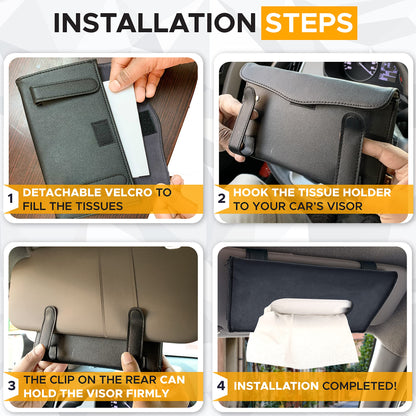 INSTALLATION STEPS

1 DETACHABLE VELCRO TO FILL THE TISSUES

2 HOOK THE TISSUE HOLDER TO YOUR CAR'S VISOR

3 THE CLIP ON THE REAR CAN HOLD THE VISOR FIRMLY

4 INSTALLATION COMPLETED!