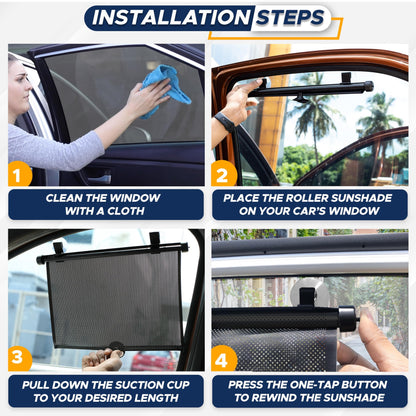 INSTALLATION STEPS

1

CLEAN THE WINDOW WITH A CLOTH

2

PLACE THE ROLLER SUNSHADE ON YOUR CAR'S WINDOW

3

PULL DOWN THE SUCTION CUP TO YOUR DESIRED LENGTH

4

PRESS THE ONE-TAP BUTTON TO REWIND THE SUNSHADE