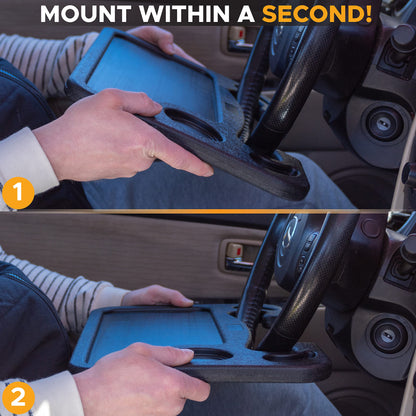 MOUNT WITHIN A SECOND!

1

2