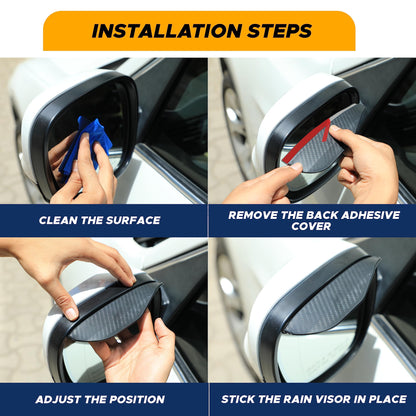 INSTALLATION STEPS

CLEAN THE SURFACE

REMOVE THE BACK ADHESIVE COVER

ADJUST THE POSITION

STICK THE RAIN VISOR IN PLACE