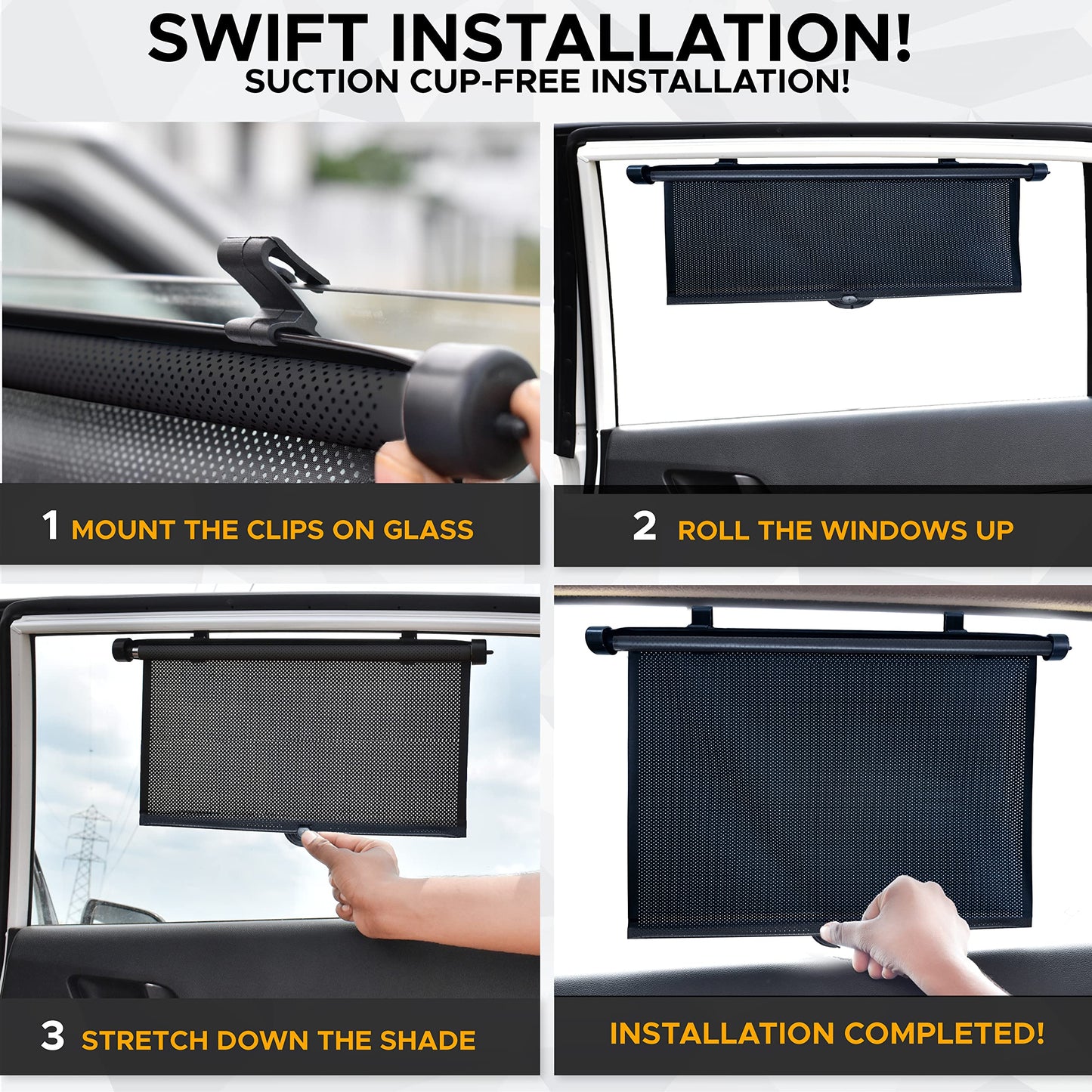 SWIFT INSTALLATION!
SUCTION CUP-FREE INSTALLATION!

1 MOUNT THE CLIPS ON GLASS

2 ROLL THE WINDOWS UP

3 STRETCH DOWN THE SHADE

INSTALLATION COMPLETED!