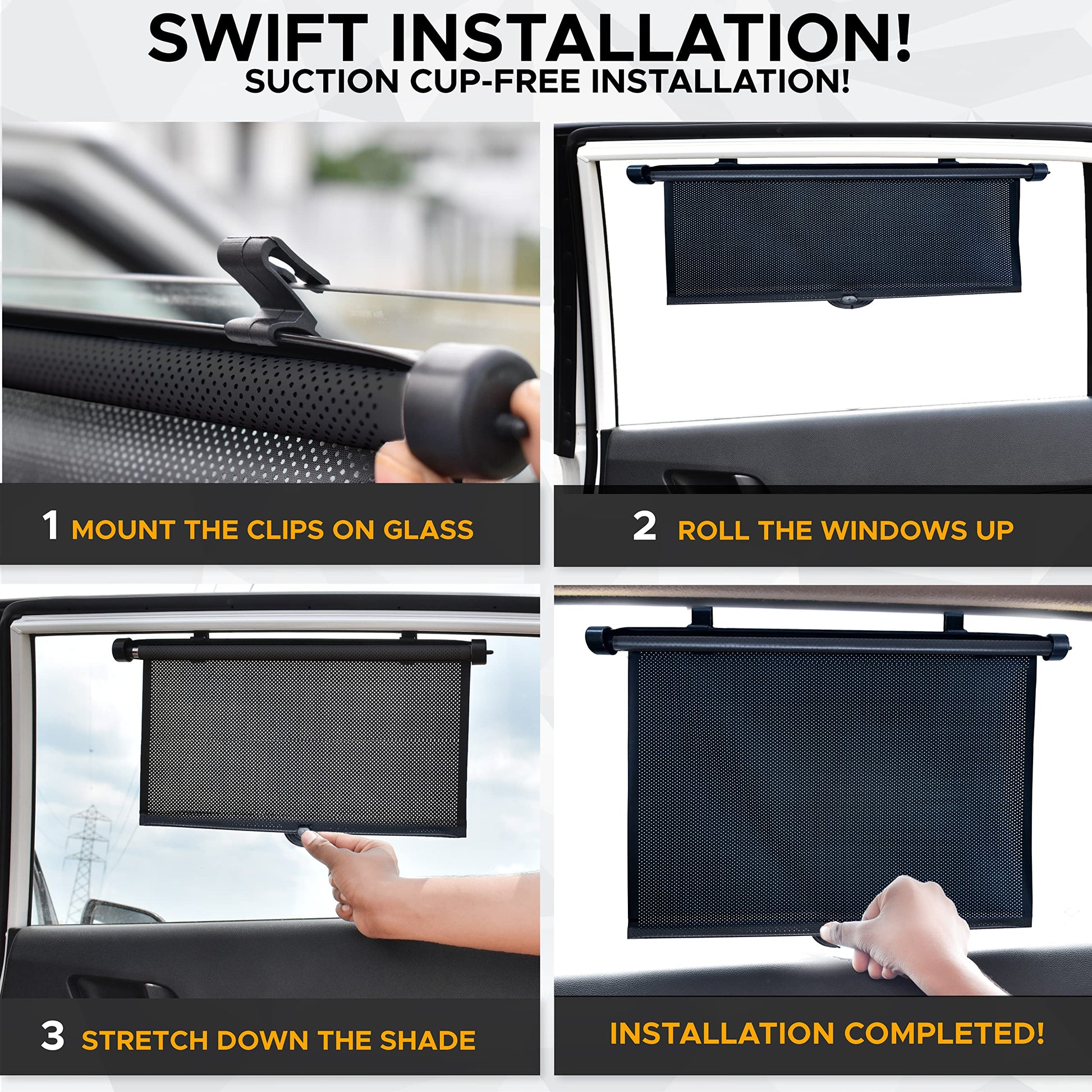 SWIFT INSTALLATION!
SUCTION CUP-FREE INSTALLATION!

1 MOUNT THE CLIPS ON GLASS

2 ROLL THE WINDOWS UP

3 STRETCH DOWN THE SHADE

INSTALLATION COMPLETED!