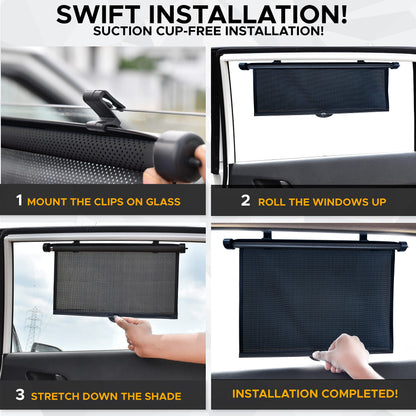 SWIFT INSTALLATION!
SUCTION CUP-FREE INSTALLATION!

1 MOUNT THE CLIPS ON GLASS

2 ROLL THE WINDOWS UP

3 STRETCH DOWN THE SHADE

INSTALLATION COMPLETED!