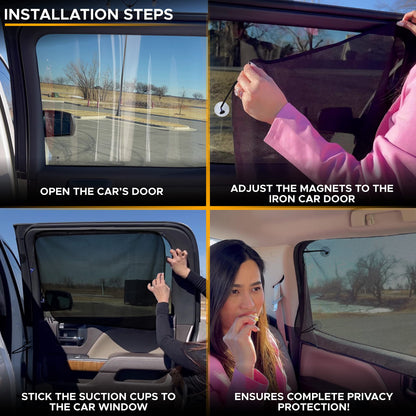 INSTALLATION STEPS

OPEN THE CAR'S DOOR

ADJUST THE MAGNETS TO THE IRON CAR DOOR

STICK THE SUCTION CUPS TO THE CAR WINDOW

ENSURES COMPLETE PRIVACY PROTECTION!