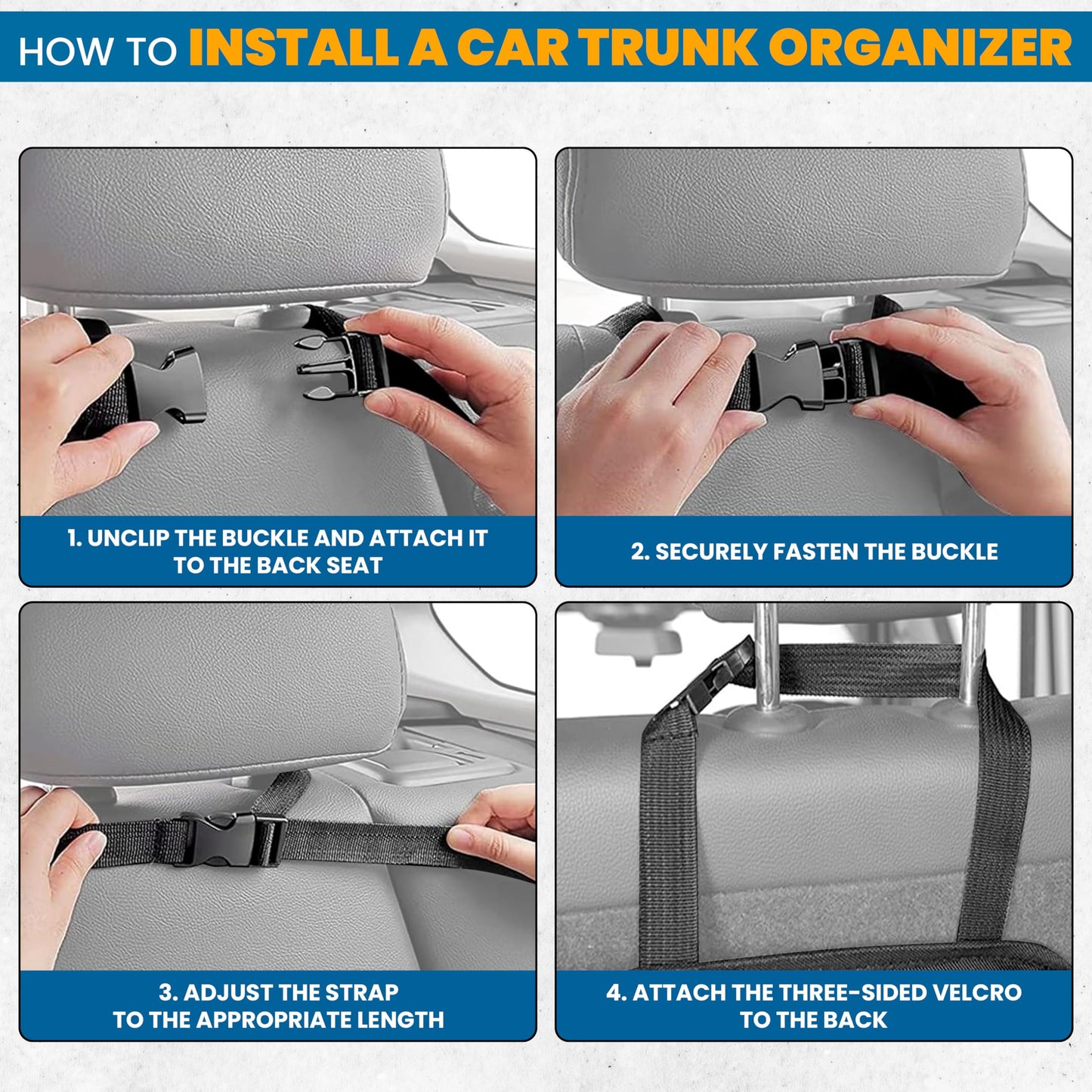 HOW TO INSTALL A CAR TRUNK ORGANIZER

1. UNCLIP THE BUCKLE AND ATTACH IT TO THE BACK SEAT

2. SECURELY FASTEN THE BUCKLE

3. ADJUST THE STRAP TO THE APPROPRIATE LENGTH

4. ATTACH THE THREE-SIDED VELCRO TO THE BACK