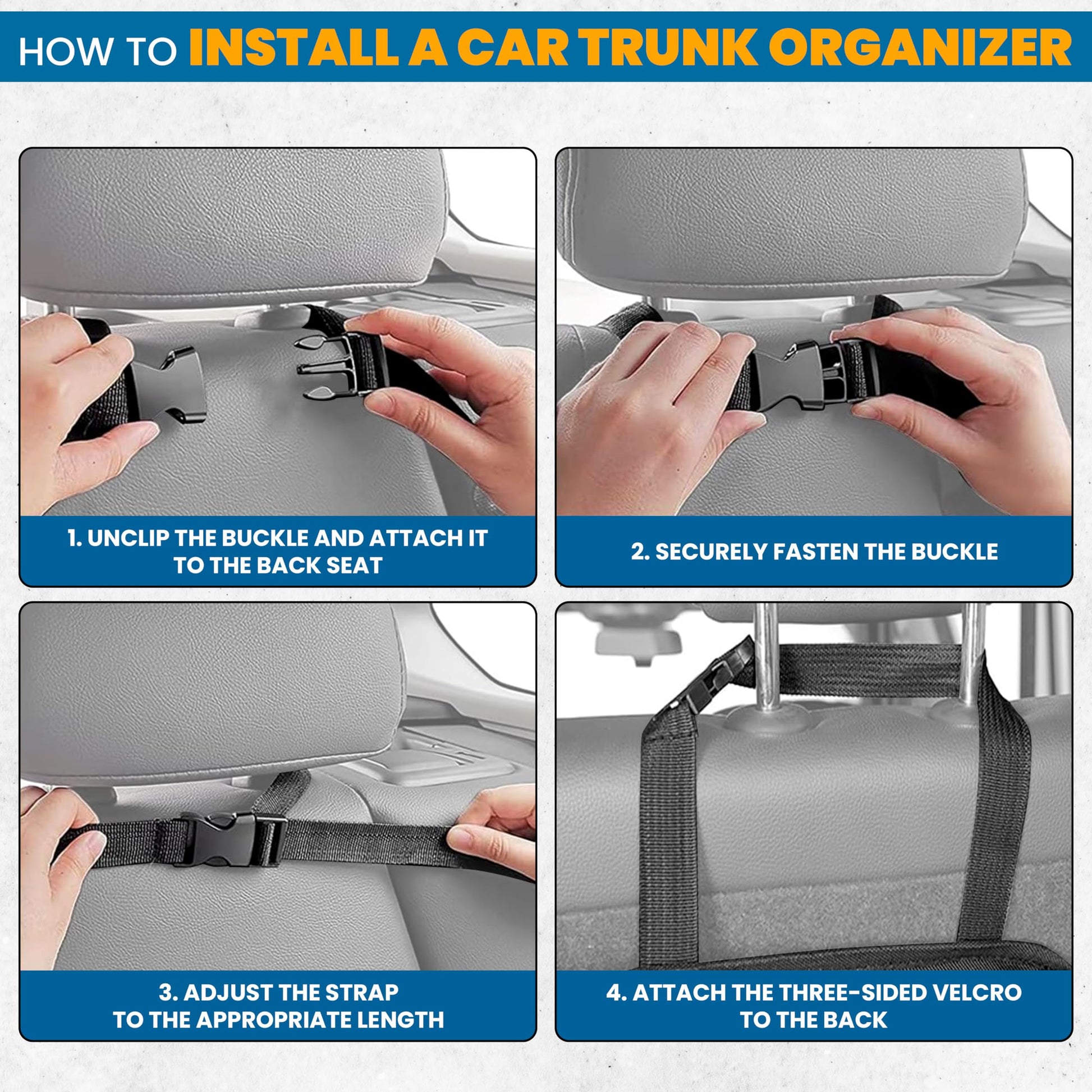 HOW TO INSTALL A CAR TRUNK ORGANIZER

1. UNCLIP THE BUCKLE AND ATTACH IT TO THE BACK SEAT

2. SECURELY FASTEN THE BUCKLE

3. ADJUST THE STRAP TO THE APPROPRIATE LENGTH

4. ATTACH THE THREE-SIDED VELCRO TO THE BACK