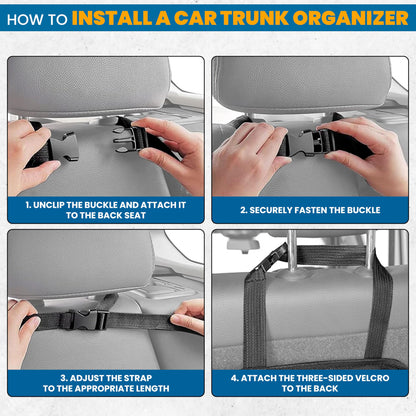 HOW TO INSTALL A CAR TRUNK ORGANIZER

1. UNCLIP THE BUCKLE AND ATTACH IT TO THE BACK SEAT

2. SECURELY FASTEN THE BUCKLE

3. ADJUST THE STRAP TO THE APPROPRIATE LENGTH

4. ATTACH THE THREE-SIDED VELCRO TO THE BACK