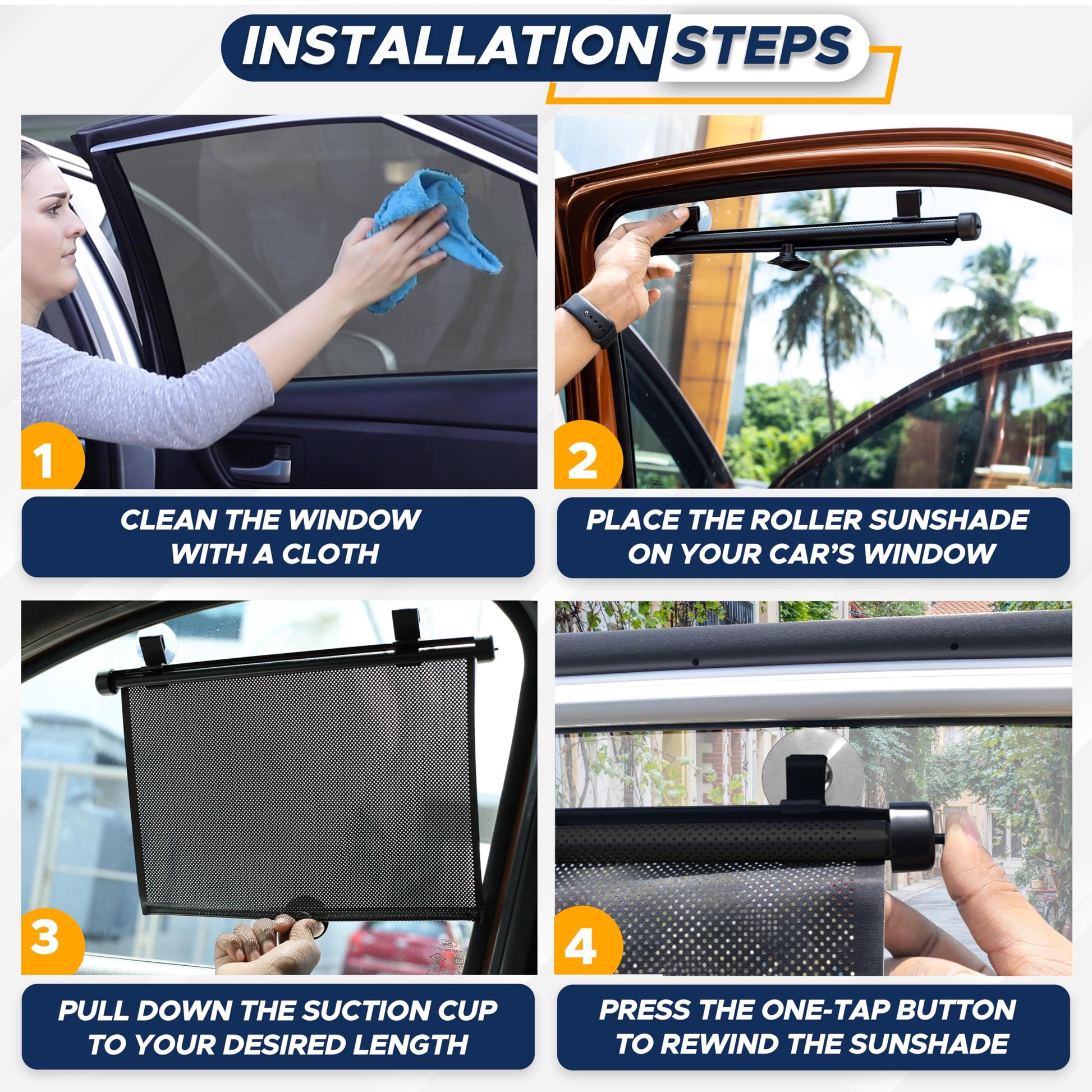 INSTALLATION STEPS

1

CLEAN THE WINDOW WITH A CLOTH

2

PLACE THE ROLLER SUNSHADE ON YOUR CAR'S WINDOW

3

PULL DOWN THE SUCTION CUP TO YOUR DESIRED LENGTH

4

PRESS THE ONE-TAP BUTTON TO REWIND THE SUNSHADE