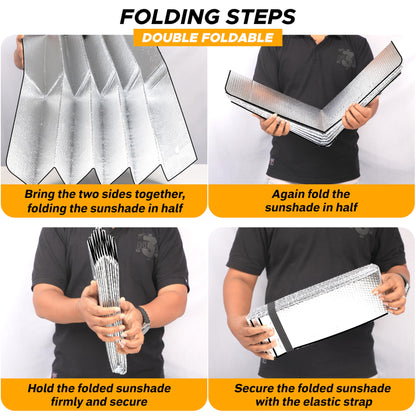 FOLDING STEPS

DOUBLE FOLDABLE

Bring the two sides together, folding the sunshade in half

Again fold the sunshade in half

Hold the folded sunshade firmly and secure

Secure the folded sunshade with the elastic strap