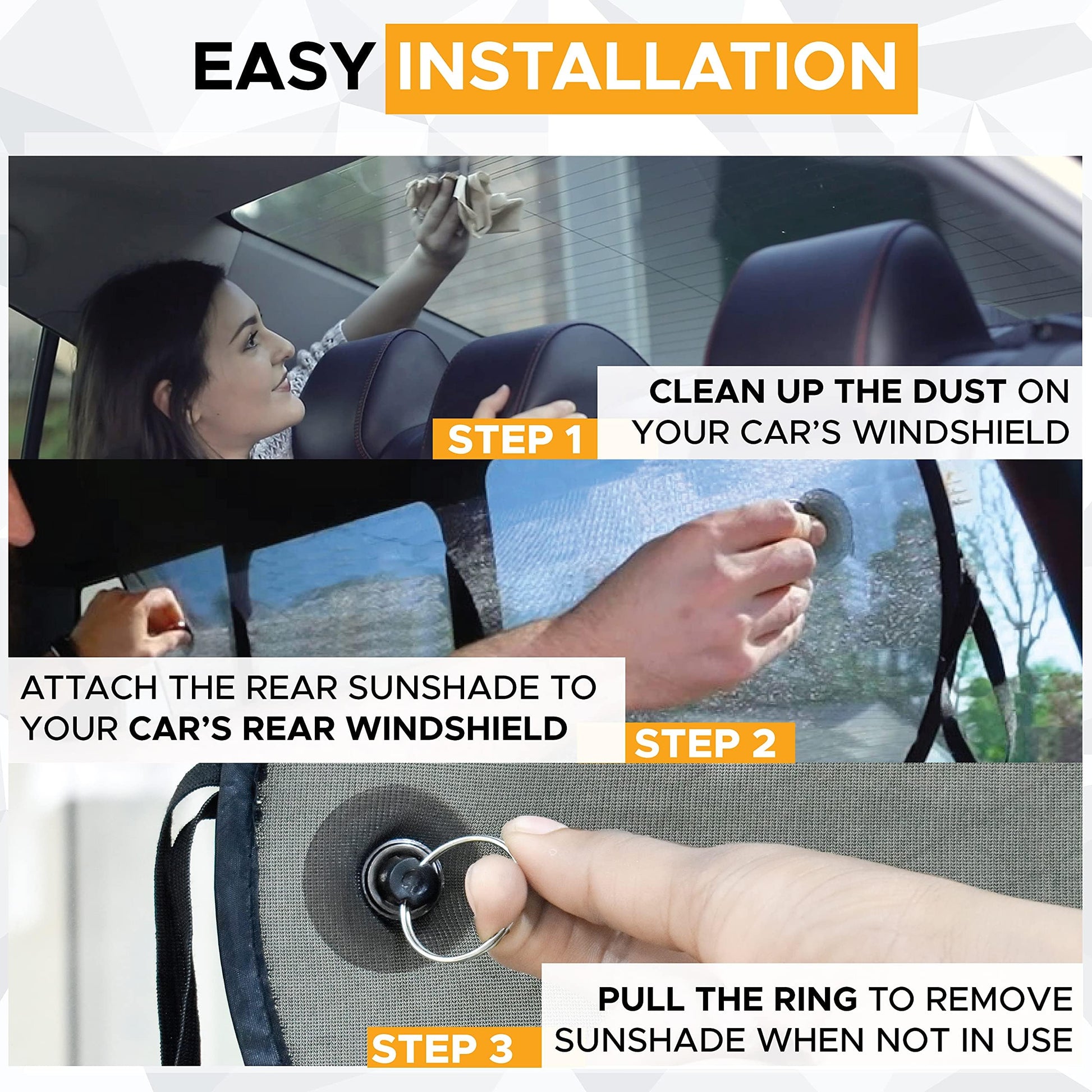 EASY INSTALLATION

STEP 1

CLEAN UP THE DUST ON YOUR CAR'S WINDSHIELD

ATTACH THE REAR SUNSHADE TO YOUR CAR'S REAR WINDSHIELD

STEP 2

STEP 3

PULL THE RING TO REMOVE SUNSHADE WHEN NOT IN USE