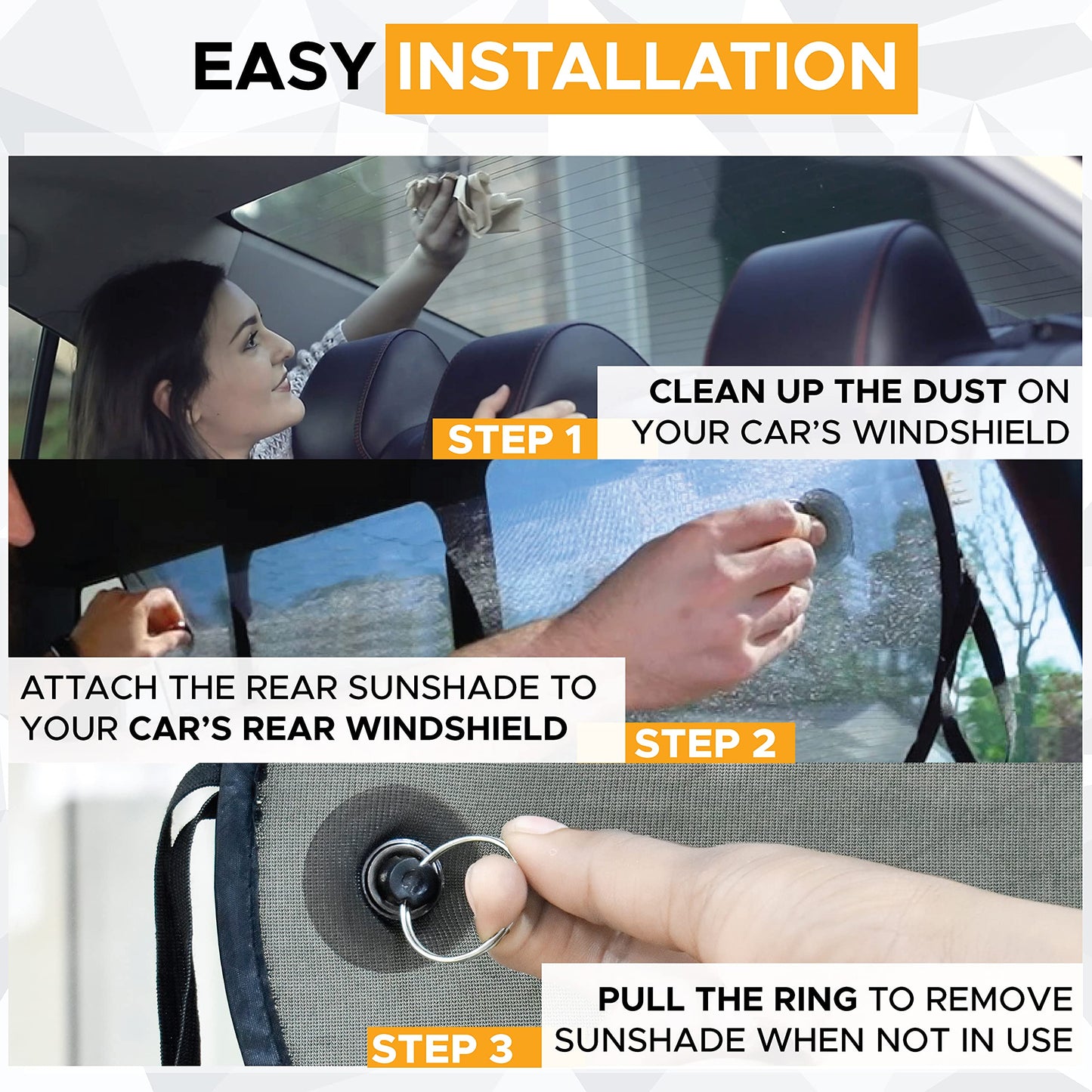 EASY INSTALLATION

STEP 1
CLEAN UP THE DUST ON YOUR CAR'S WINDSHIELD

ATTACH THE REAR SUNSHADE TO YOUR CAR'S REAR WINDSHIELD
STEP 2

STEP 3
PULL THE RING TO REMOVE SUNSHADE WHEN NOT IN USE